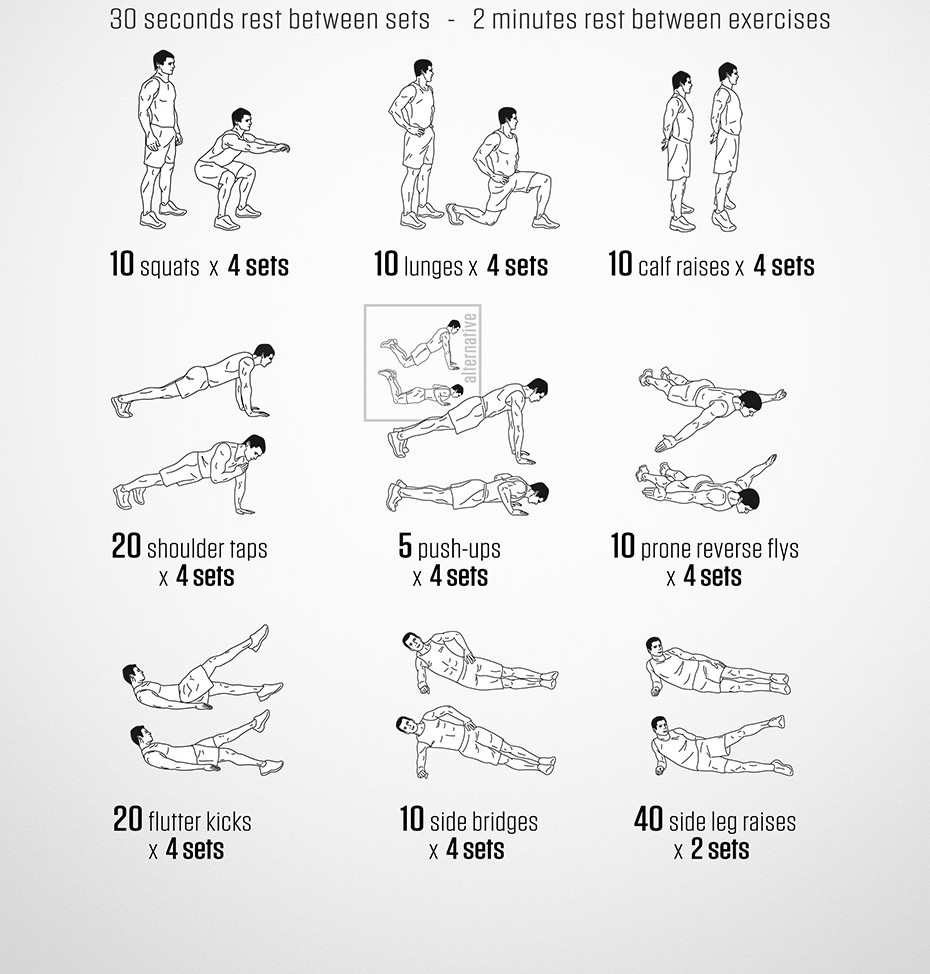 30 seconds rest between sets - 2 minutes rest between exercises

10 squats x 4 sets

10 lunges x 4 sets

10 calf raises x 4 sets

alternative

20 shoulder taps x 4 sets

5 push-ups x 4 sets

10 prone reverse flys x 4 sets

20 flutter kicks x 4 sets

10 side bridges x 4 sets

40 side leg raises x 2 sets