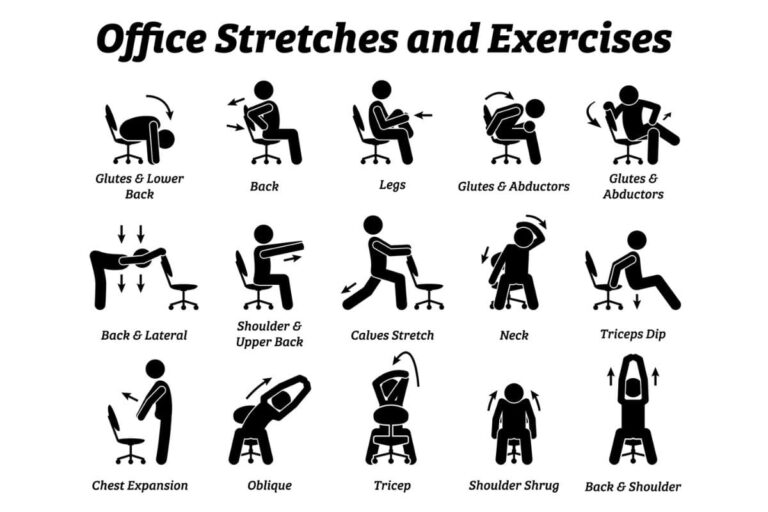 Office Stretches and Exercises

Glutes & Lower Back

Back

Legs

Glutes & Abductors

Glutes & Abductors

Back & Lateral

Shoulder & Upper Back

Calves Stretch

Neck

Triceps Dip

Chest Expansion

Oblique

Tricep

Shoulder Shrug

Back & Shoulder